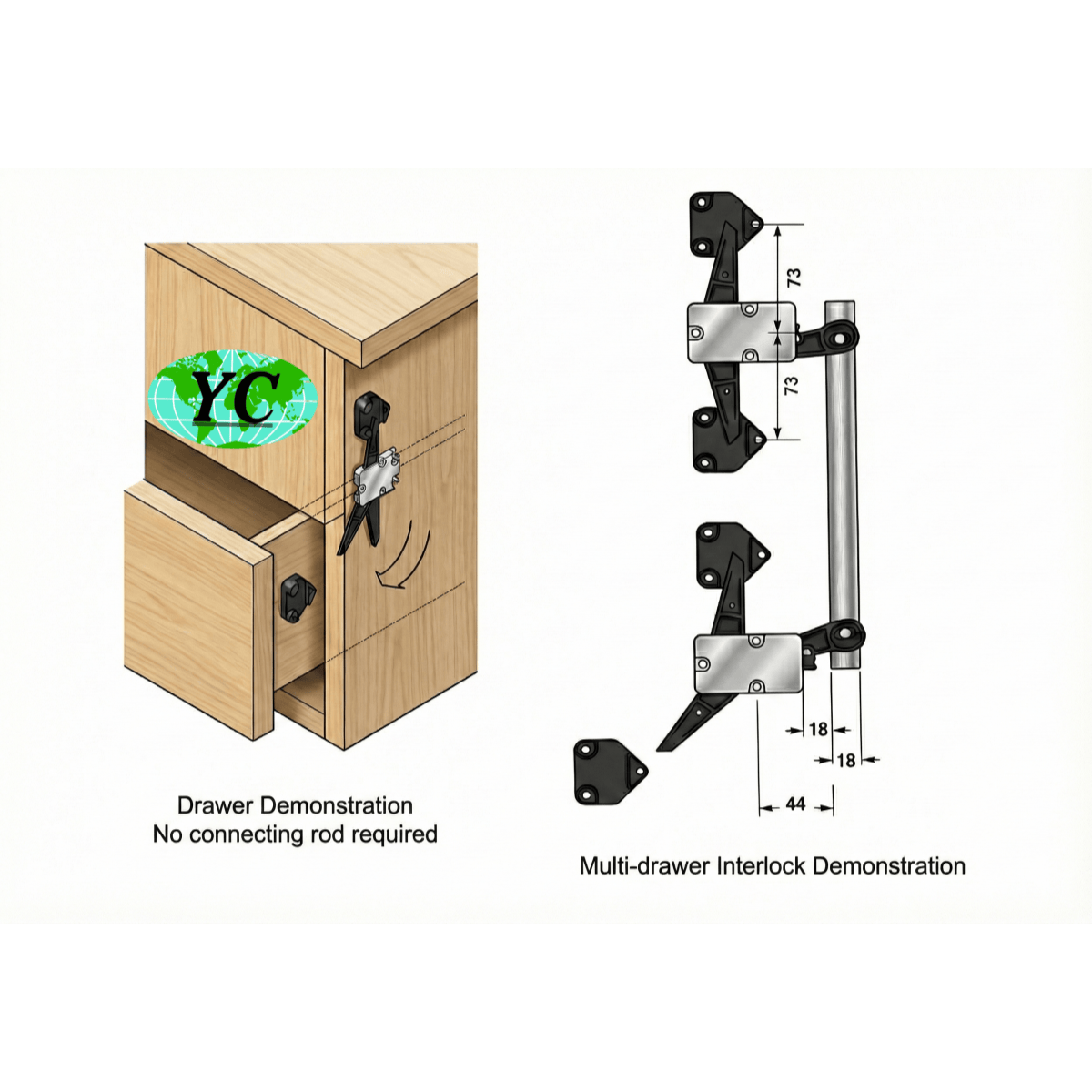 YC

Drawer Demonstration
No connecting rod required

73
73
18
18
44

Multi-drawer Interlock Demonstration